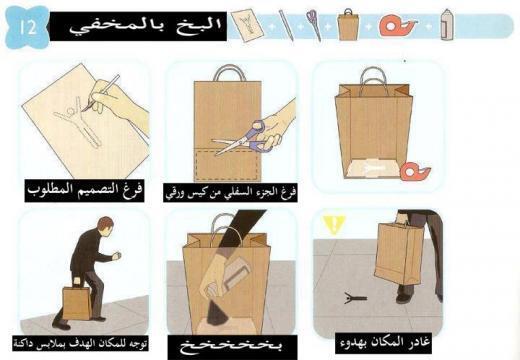 12

البخ بالمخفي

فرغ التصميم المطلوب

فرغ الجزء السفلي من كيس ورقي

توجه للمكان الهدف بملابس داكنة

بخخخخخخ

غادر المكان بهدوء